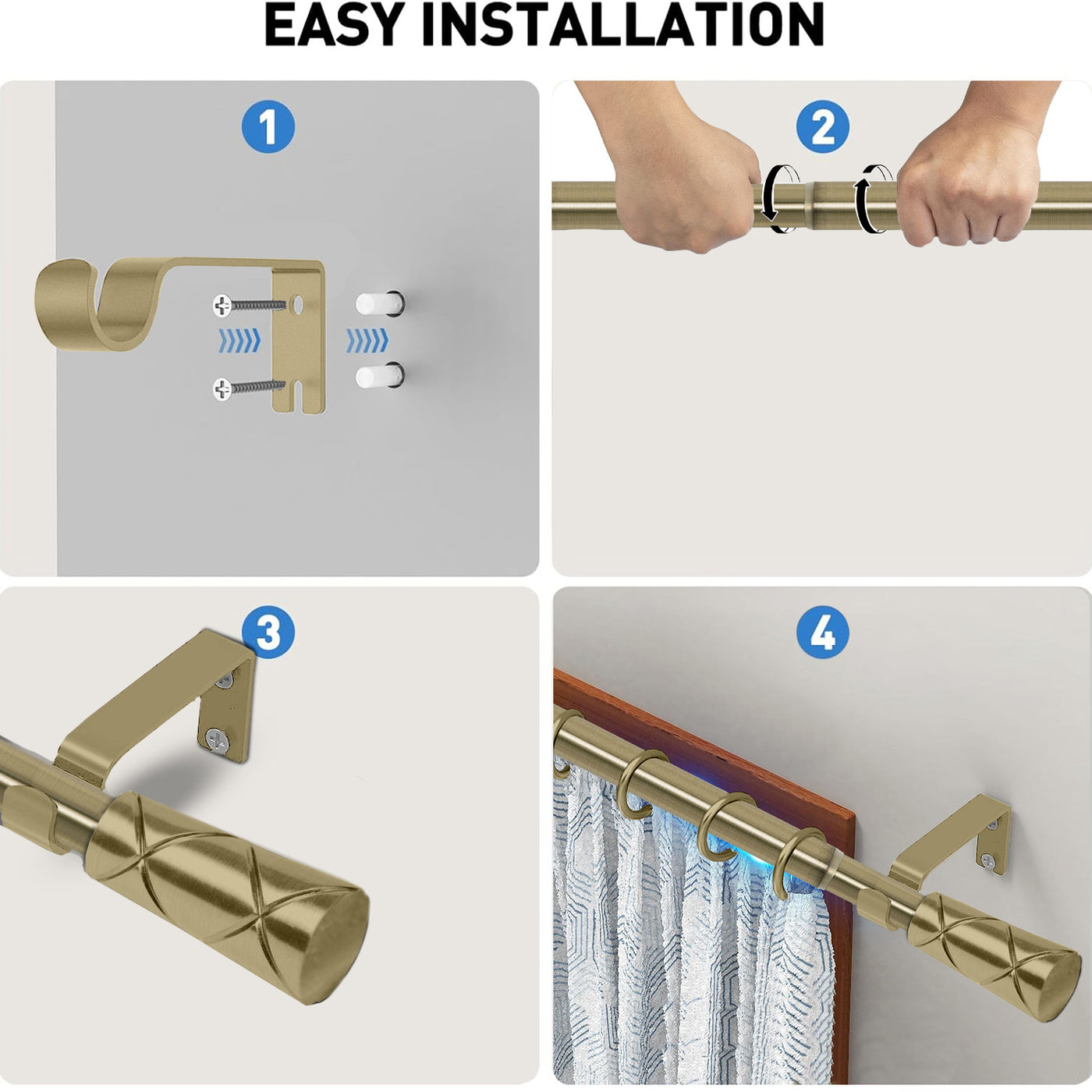 EASY INSTALLATION

1

2

3

4